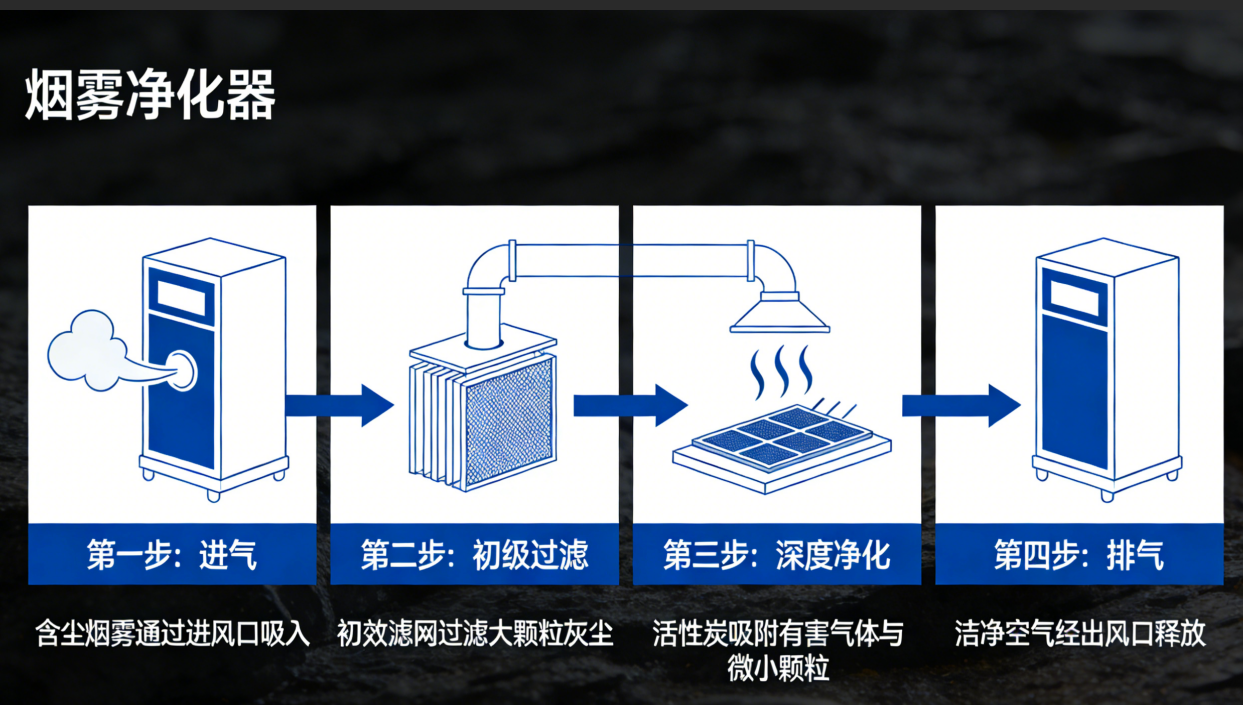 烟雾净化器

第一步：进气

含尘烟雾通过进风口吸入

第二步：初级过滤

初效滤网过滤大颗粒灰尘

第三步：深度净化

活性炭吸附有害气体与微小颗粒

第四步：排气

洁净空气经出风口释放